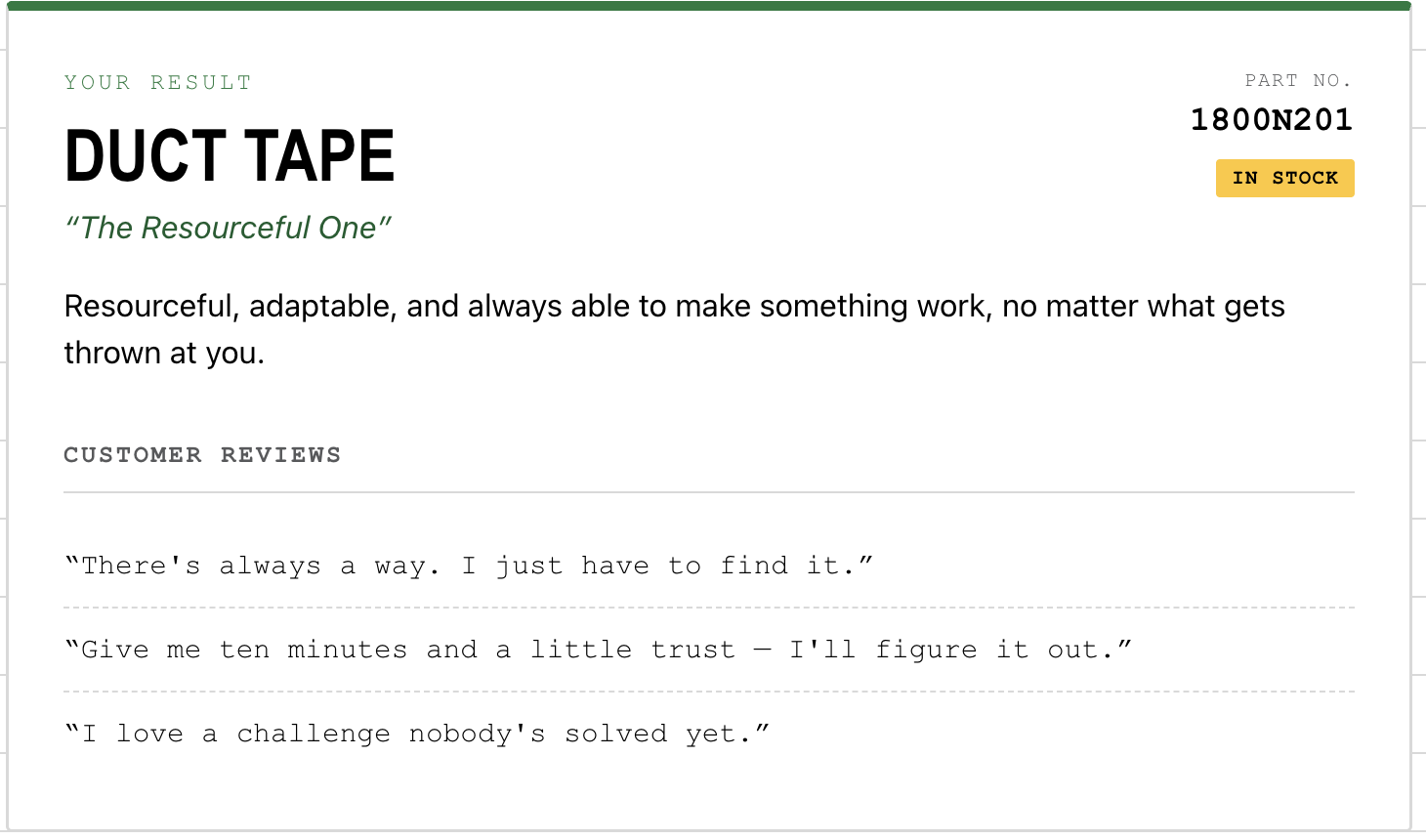 YOUR RESULT

PART NO.

1800N201

IN STOCK

DUCT TAPE

“The Resourceful One”

Resourceful, adaptable, and always able to make something work, no matter what gets thrown at you.

CUSTOMER REVIEWS

“There's always a way. I just have to find it.”

“Give me ten minutes and a little trust — I'll figure it out.”

“I love a challenge nobody's solved yet.”